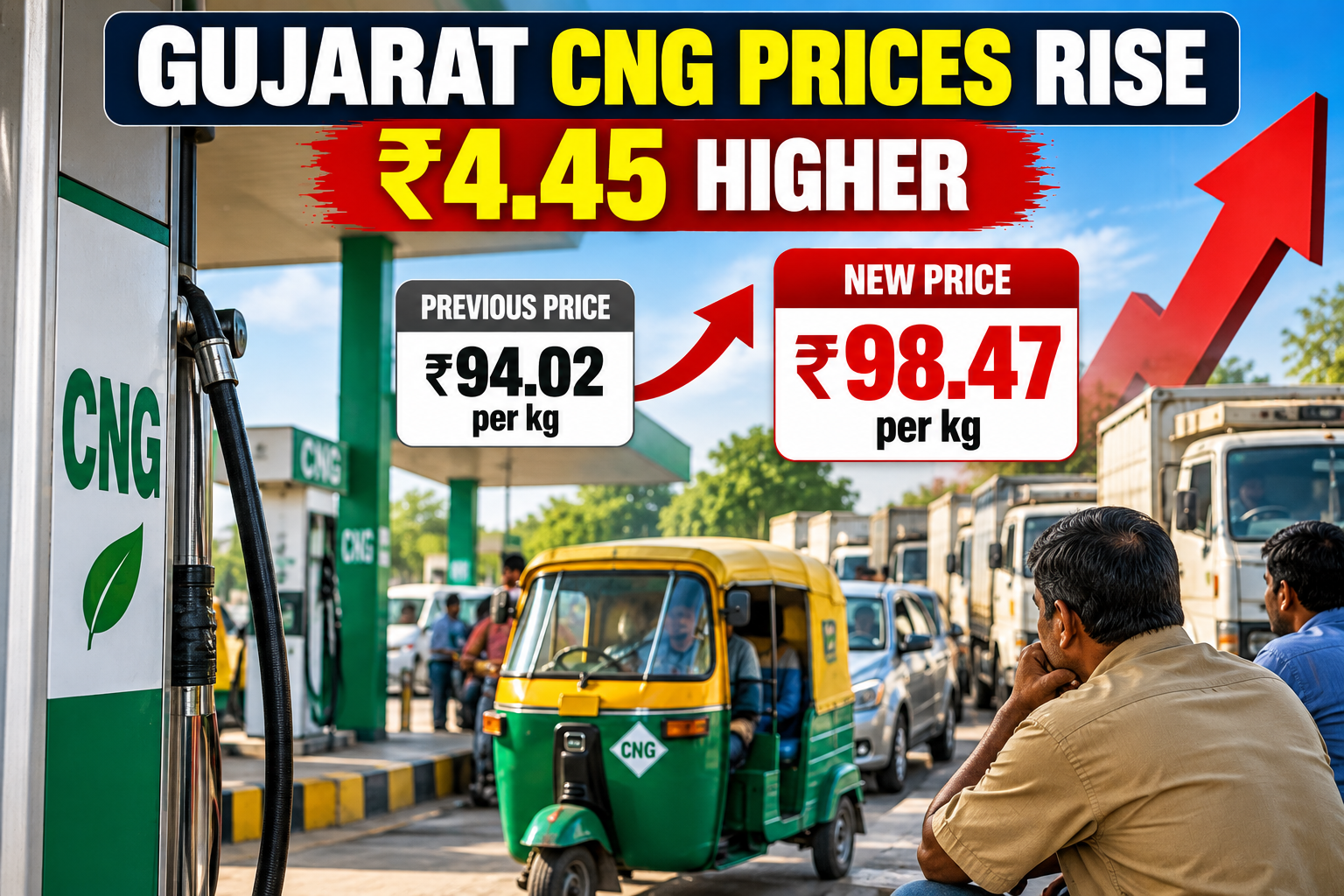 GUJARAT CNG PRICES RISE

₹4.45 HIGHER

PREVIOUS PRICE
₹94.02
per kg

NEW PRICE
₹98.47
per kg

CNG

CNG

CNG

CNG